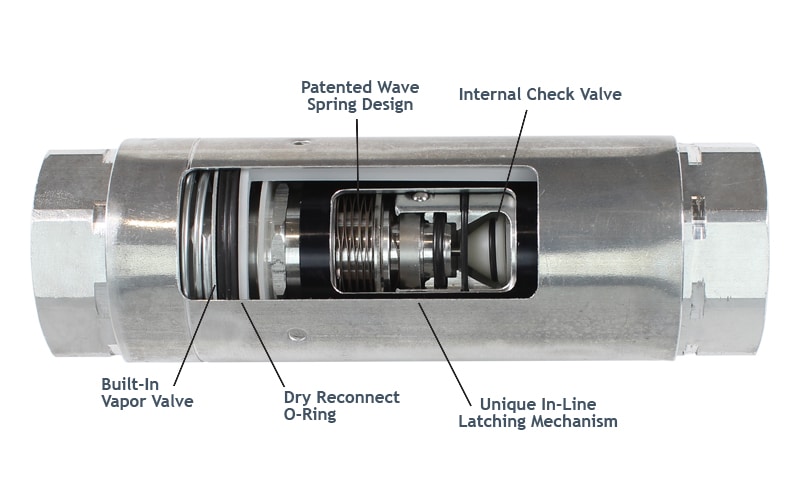 Patented Wave Spring Design

Internal Check Valve

Built-In Vapor Valve

Dry Reconnect O-Ring

Unique In-Line Latching Mechanism