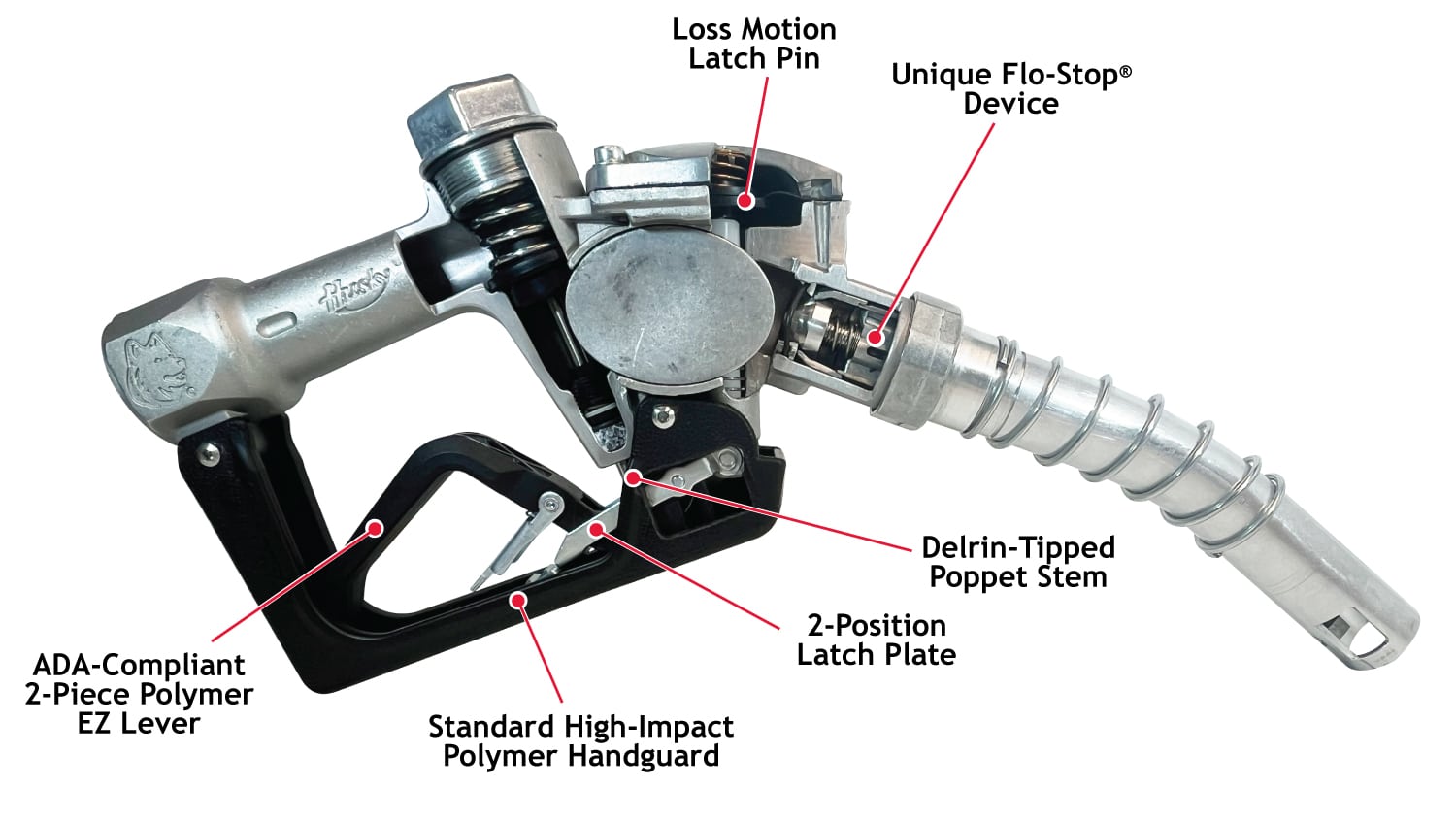 Loss Motion Latch Pin

Unique Flo-Stop® Device

Husky

Delrin-Tipped Poppet Stem

2-Position Latch Plate

ADA-Compliant 2-Piece Polymer EZ Lever

Standard High-Impact Polymer Handguard