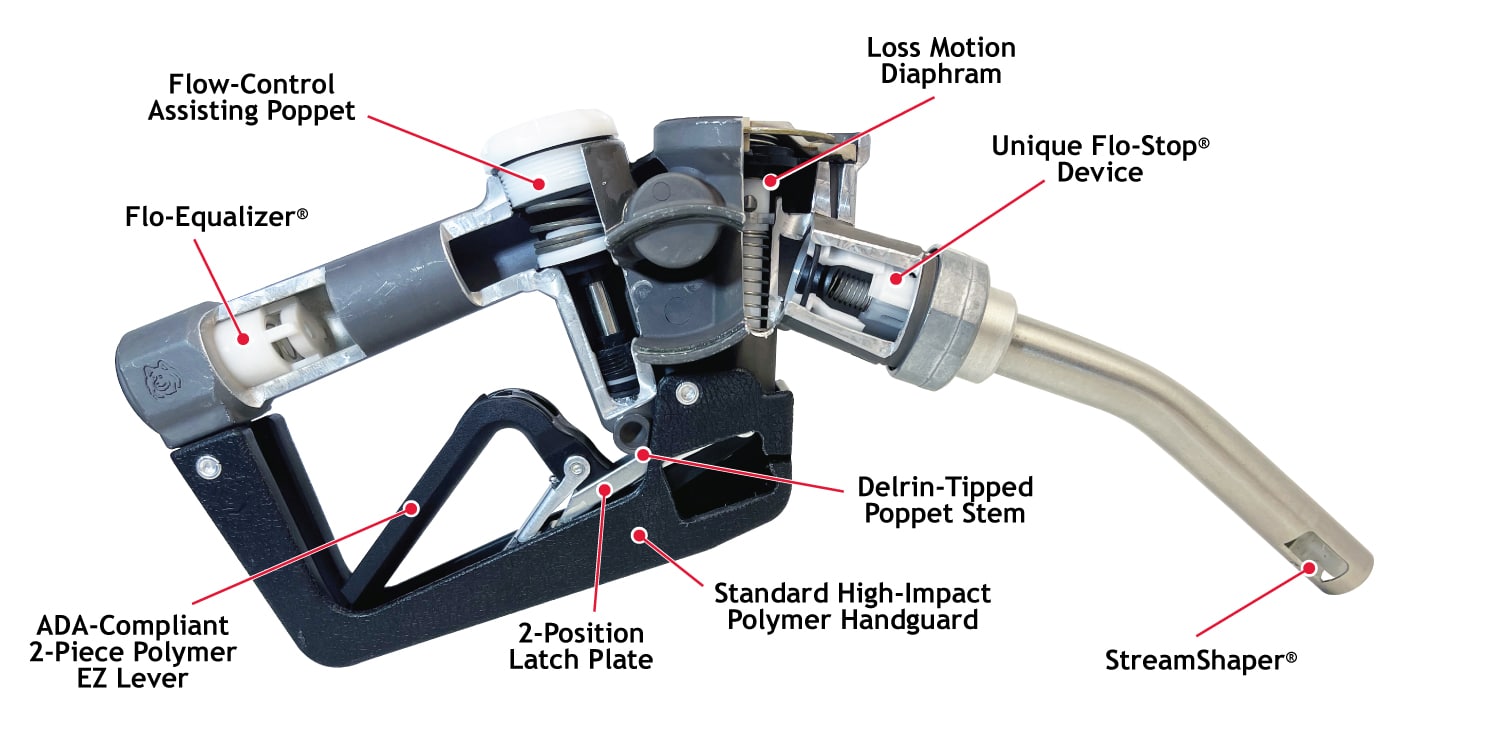 Flow-Control Assisting Poppet

Loss Motion Diaphram

Unique Flo-Stop® Device

Flo-Equalizer®

Delrin-Tipped Poppet Stem

Standard High-Impact Polymer Handguard

ADA-Compliant 2-Piece Polymer EZ Lever

2-Position Latch Plate

StreamShaper®